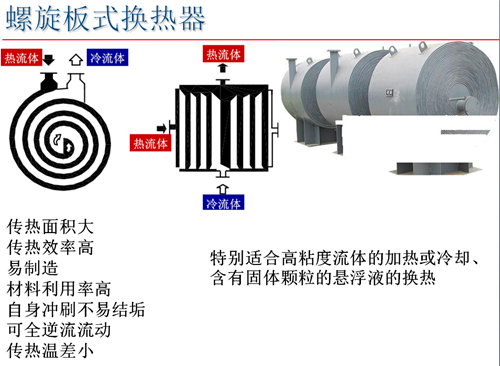 螺旋板式换热器

热流体

冷流体

热流体

热流体

冷流体

传热面积大
传热效率高
易制造
材料利用率高
自身冲刷不易结垢
可全逆流流动
传热温差小

特别适合高粘度流体的加热或冷却、含有固体颗粒的悬浮液的换热