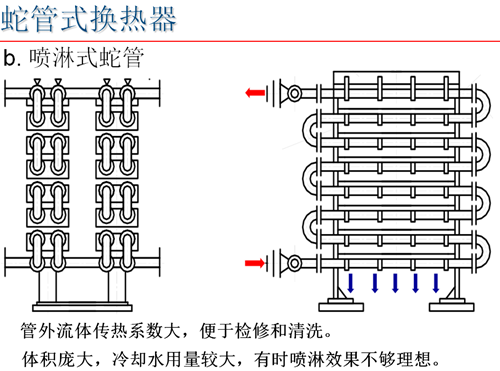 蛇管式换热器

b. 喷淋式蛇管

管外流体传热系数大，便于检修和清洗。

体积庞大，冷却水用量较大，有时喷淋效果不够理想。